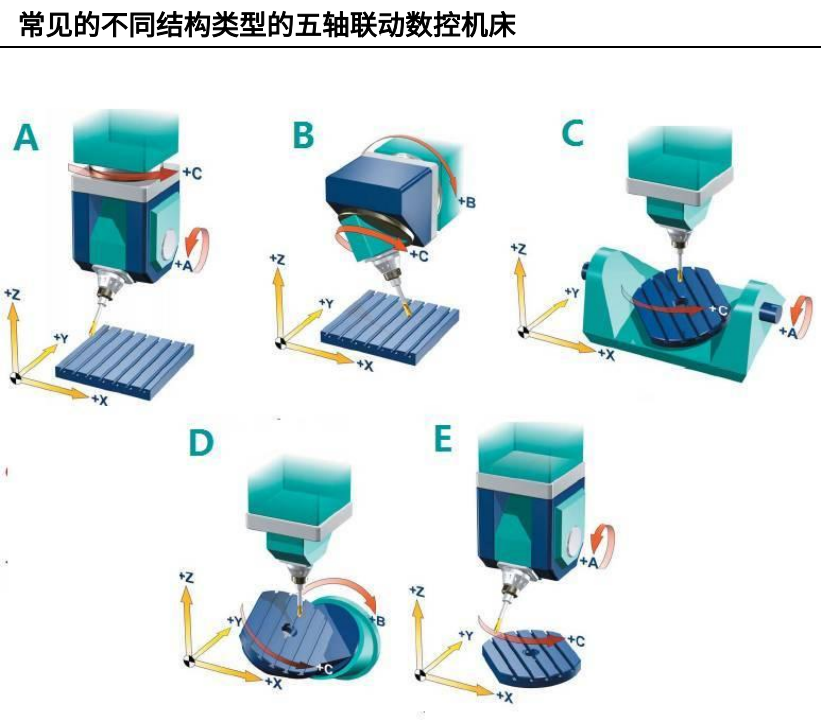 常见的不同结构类型的五轴联动数控机床

A

+C

+A

+Z

+Y

+X

B

+B

+C

+Z

+Y

+X

C

+Z

+Y

+C

+A

+X

D

+Z

+Y

+B

+C

+X

E

+A

+Z

+Y

+C

+X